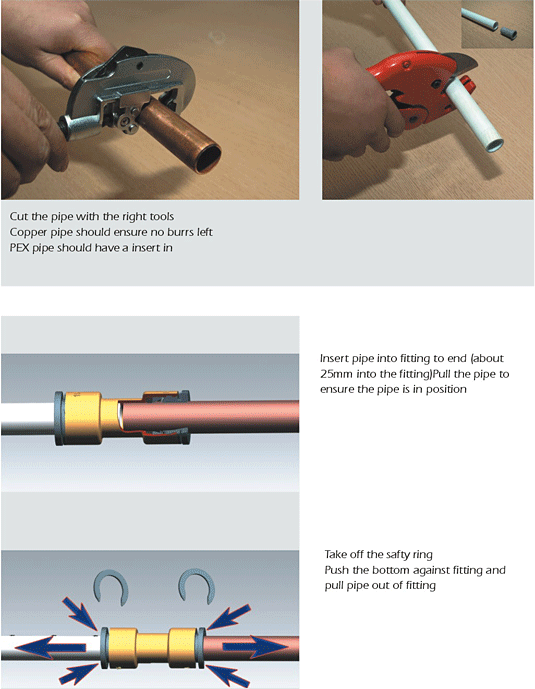 Cut the pipe with the right tools
Copper pipe should ensure no burrs left
PEX pipe should have a insert in

Insert pipe into fitting to end (about 25mm into the fitting)Pull the pipe to ensure the pipe is in position

Take off the safty ring
Push the bottom against fitting and pull pipe out of fitting